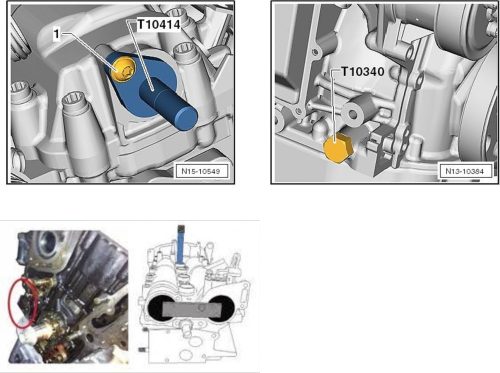 1
T10414
N15-10549

T10340
N13-10384